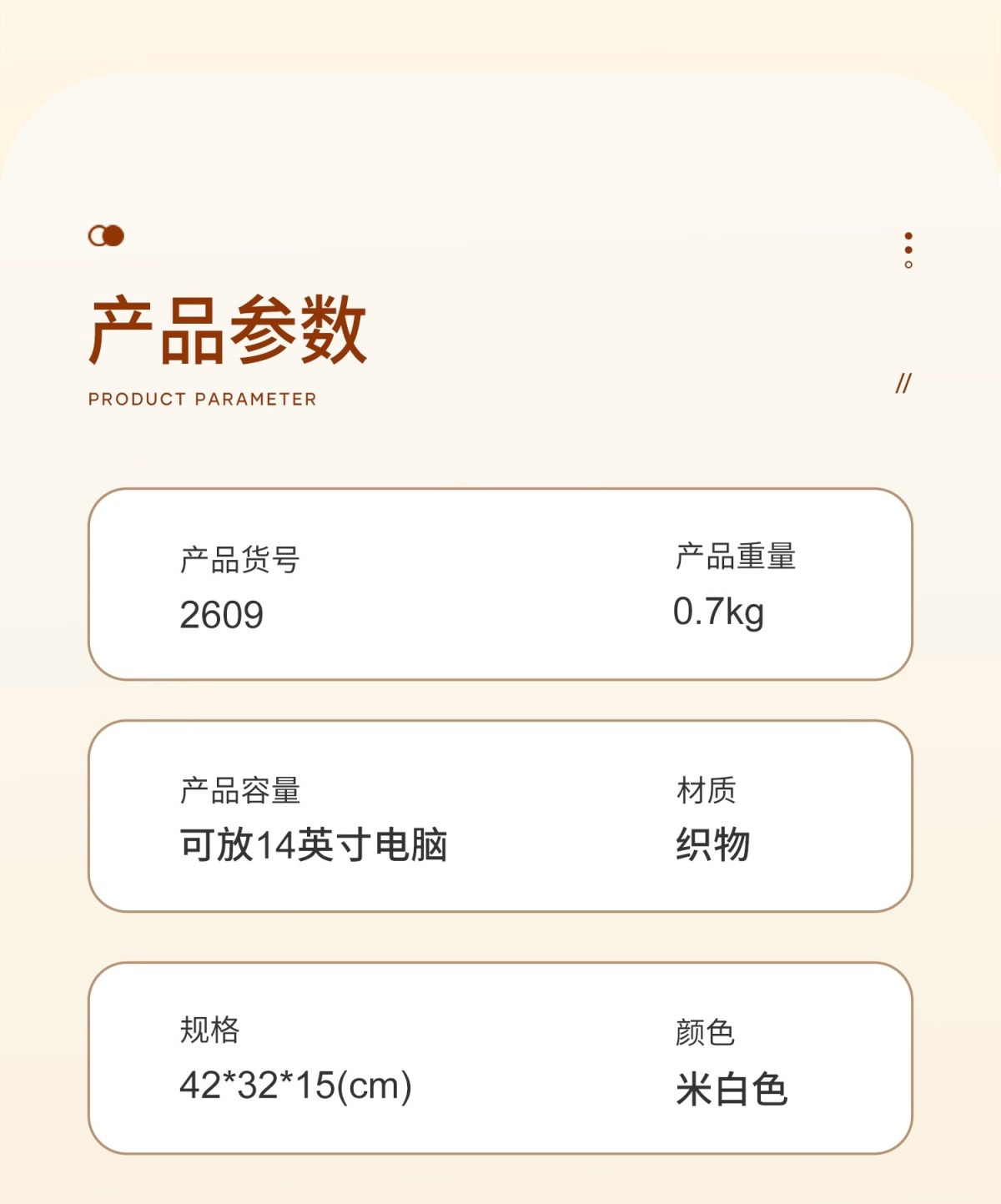 产品参数

PRODUCT PARAMETER

//

产品货号
2609

产品重量
0.7kg

产品容量
可放14英寸电脑

材质
织物

规格
42*32*15(cm)

颜色
米白色