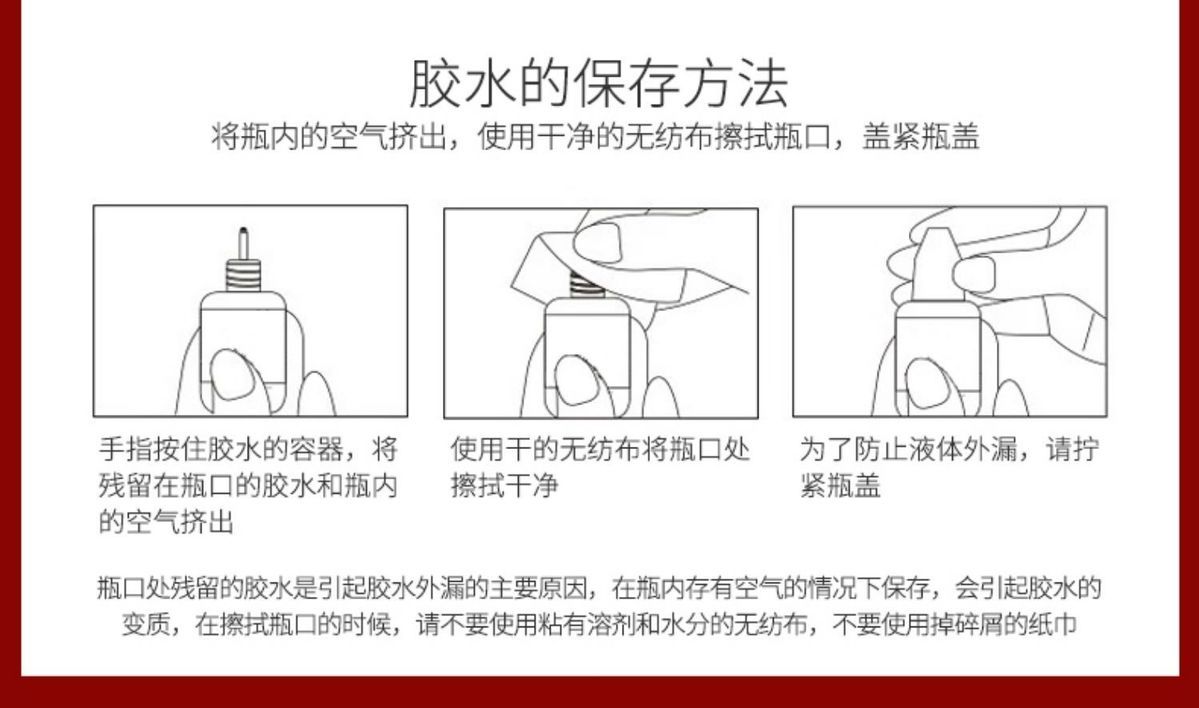 胶水的保存方法

将瓶内的空气挤出，使用干净的无纺布擦拭瓶口，盖紧瓶盖

手指按住胶水的容器，将残留在瓶口的胶水和瓶内的空气挤出

使用干的无纺布将瓶口处擦拭干净

为了防止液体外漏，请拧紧瓶盖

瓶口处残留的胶水是引起胶水外漏的主要原因，在瓶内存有空气的情况下保存，会引起胶水的变质，在擦拭瓶口的时候，请不要使用粘有溶剂和水分的无纺布，不要使用掉碎屑的纸巾