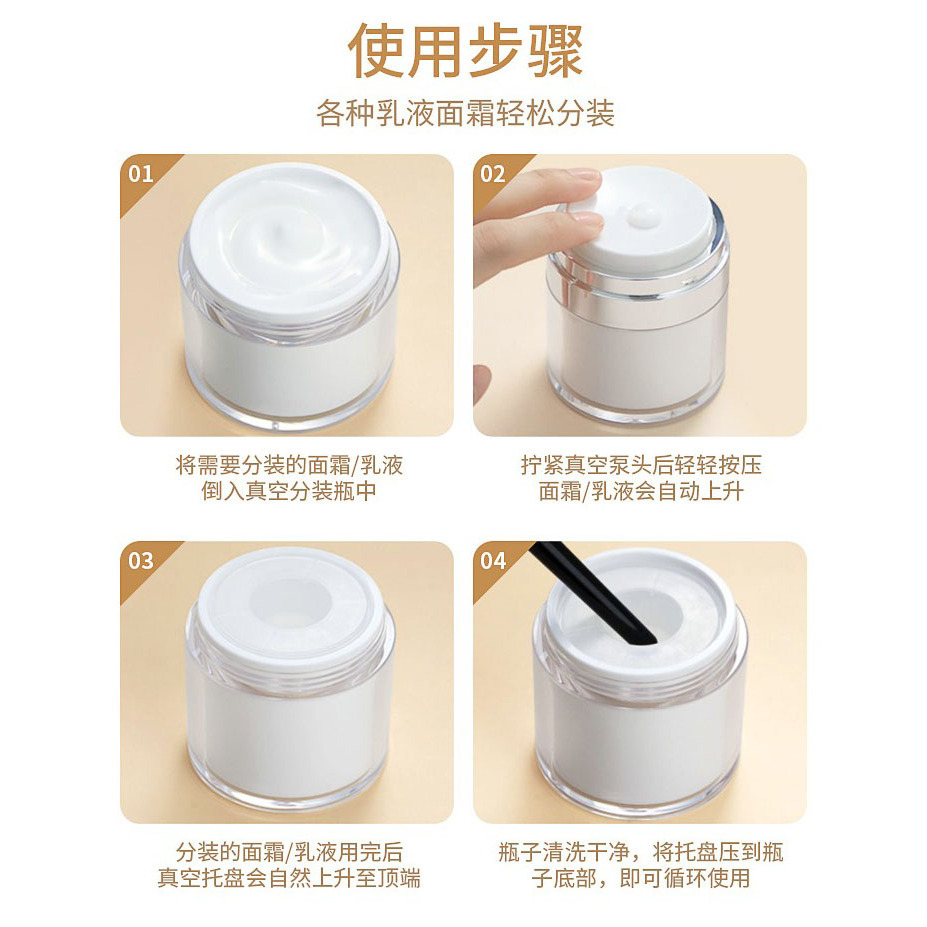 使用步骤

各种乳液面霜轻松分装

01

将需要分装的面霜/乳液
倒入真空分装瓶中

02

拧紧真空泵头后轻轻按压
面霜/乳液会自动上升

03

分装的面霜/乳液用完后
真空托盘会自然上升至顶端

04

瓶子清洗干净，将托盘压到瓶子底部，即可循环使用