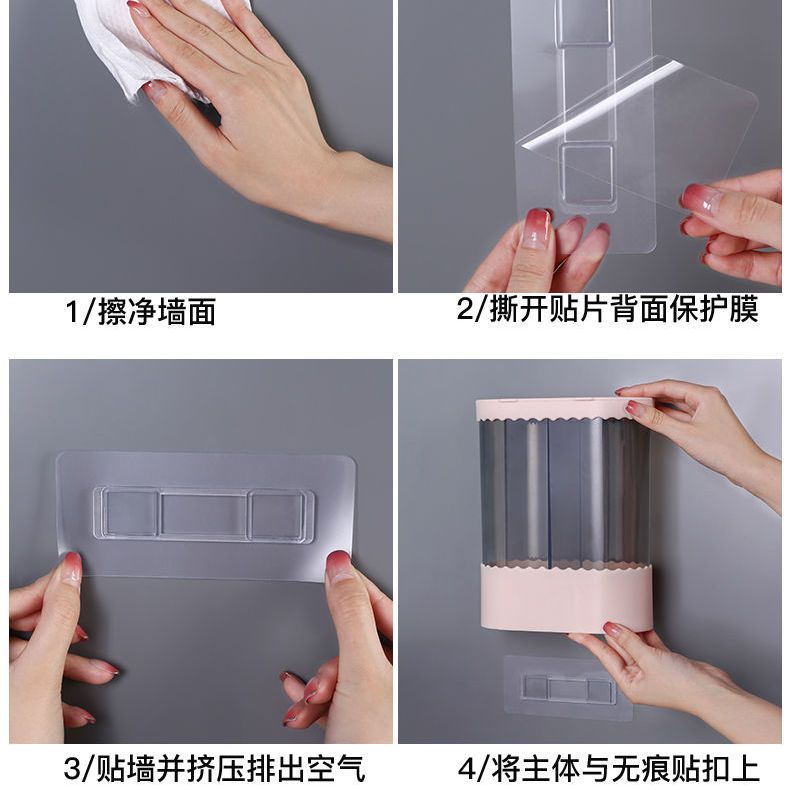 1/擦净墙面

2/撕开贴片背面保护膜

3/贴墙并挤压排出空气

4/将主体与无痕贴扣上