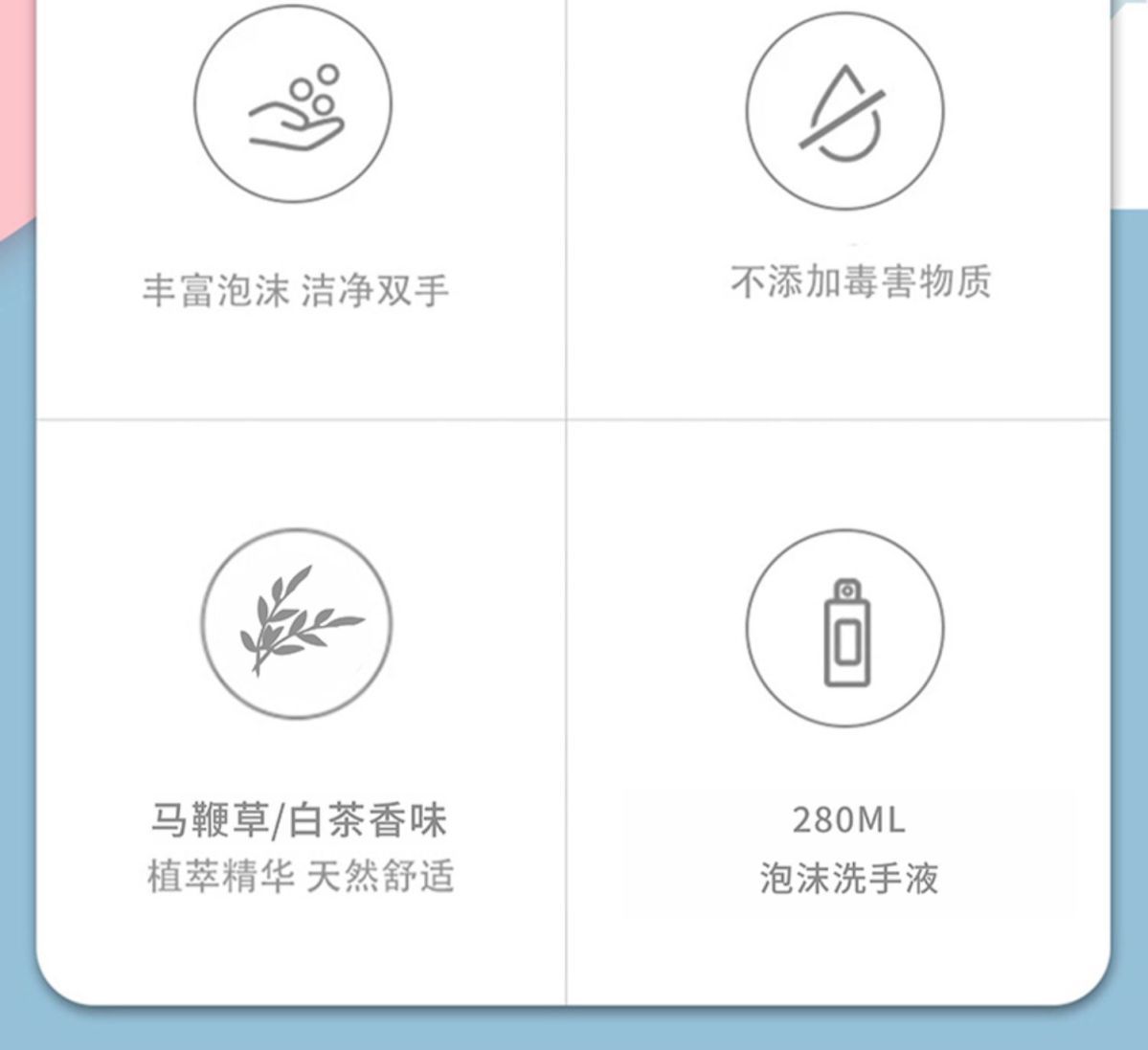 丰富泡沫 洁净双手

不添加毒害物质

马鞭草/白茶香味
植萃精华 天然舒适

280ML
泡沫洗手液