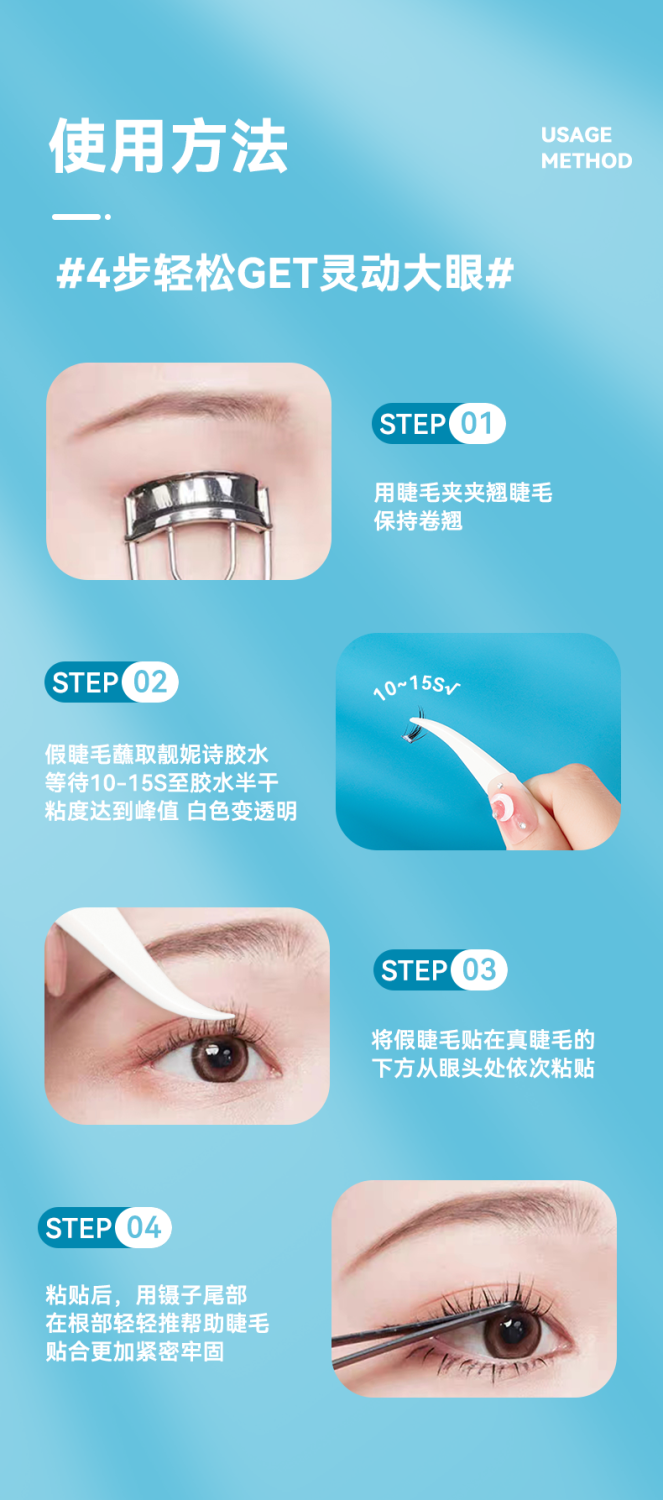 使用方法

USAGE METHOD

#4步轻松GET灵动大眼#

STEP 01

用睫毛夹夹翘睫毛
保持卷翘

STEP 02

假睫毛蘸取靓妮诗胶水
等待10-15S至胶水半干
粘度达到峰值 白色变透明

10~15S√

STEP 03

将假睫毛贴在真睫毛的
下方从眼头处依次粘贴

STEP 04

粘贴后，用镊子尾部
在根部轻轻推帮助睫毛
贴合更加紧密牢固