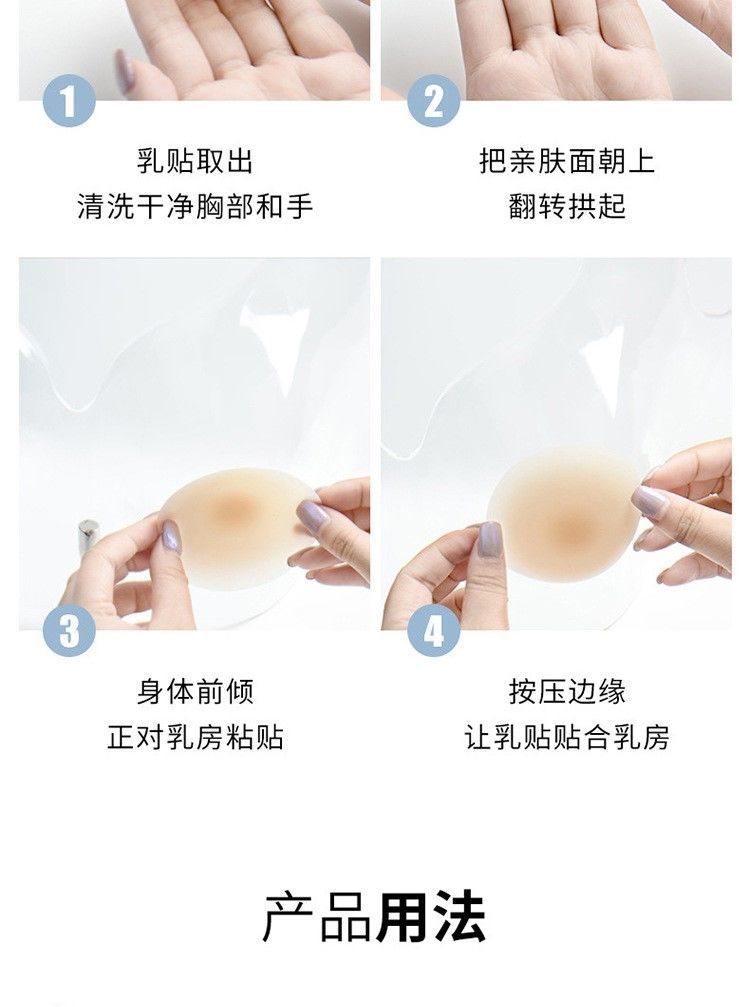 1
乳贴取出
清洗干净胸部和手

2
把亲肤面朝上
翻转拱起

3
身体前倾
正对乳房粘贴

4
按压边缘
让乳贴贴合乳房

产品用法