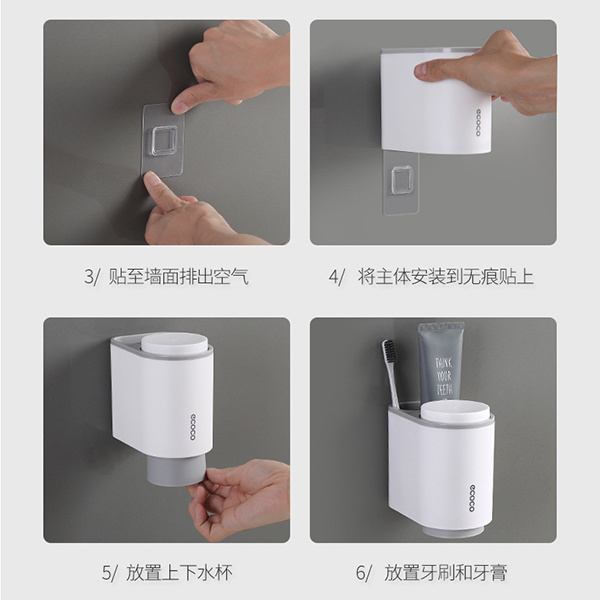 ecoco

3/ 贴至墙面排出空气

4/ 将主体安装到无痕贴上

ecoco

5/ 放置上下水杯

THINK YOUR TEETH

ecoco

6/ 放置牙刷和牙膏