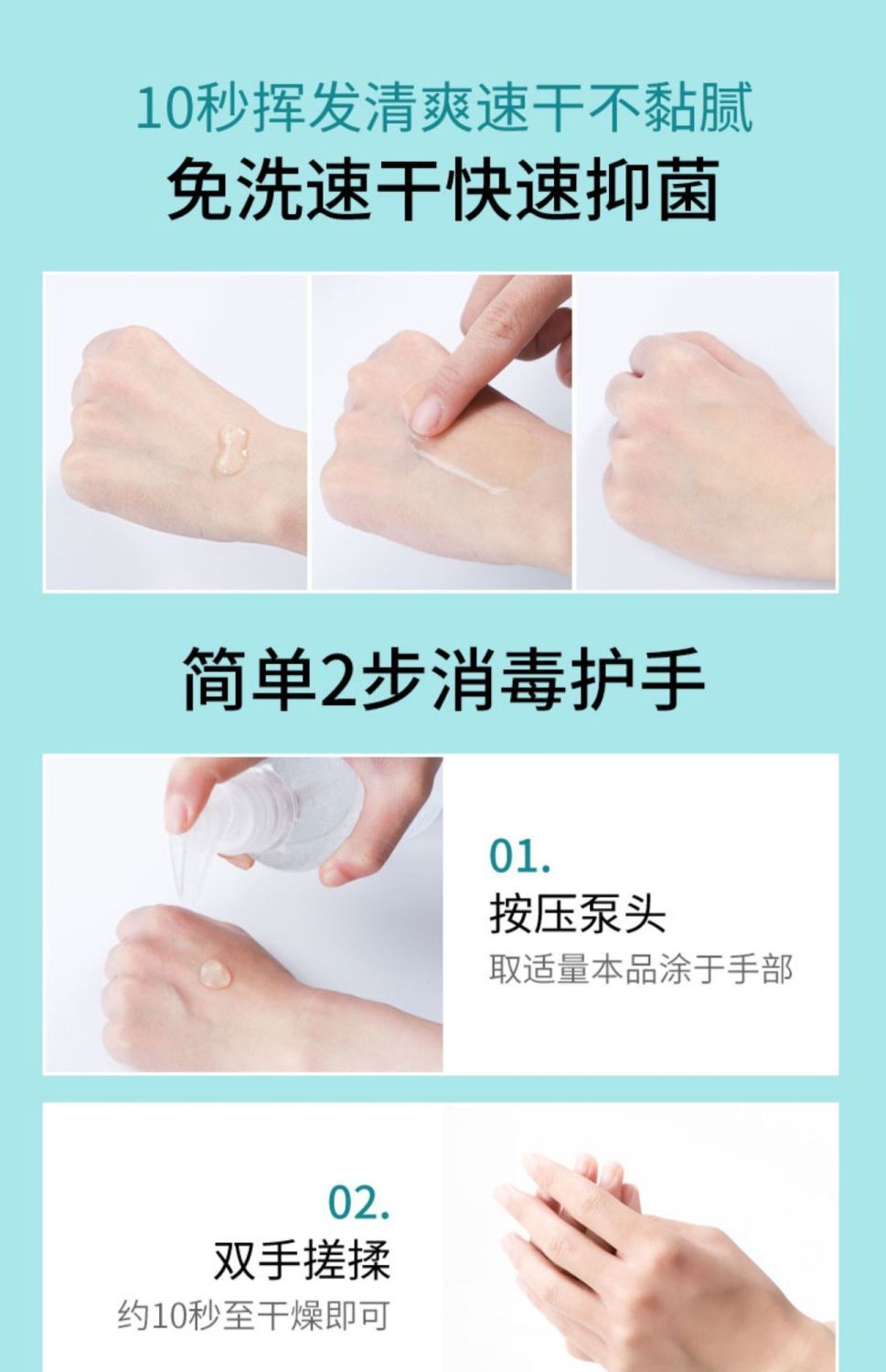 10秒挥发清爽速干不黏腻
免洗速干快速抑菌

简单2步消毒护手

01.
按压泵头
取适量本品涂于手部

02.
双手搓揉
约10秒至干燥即可