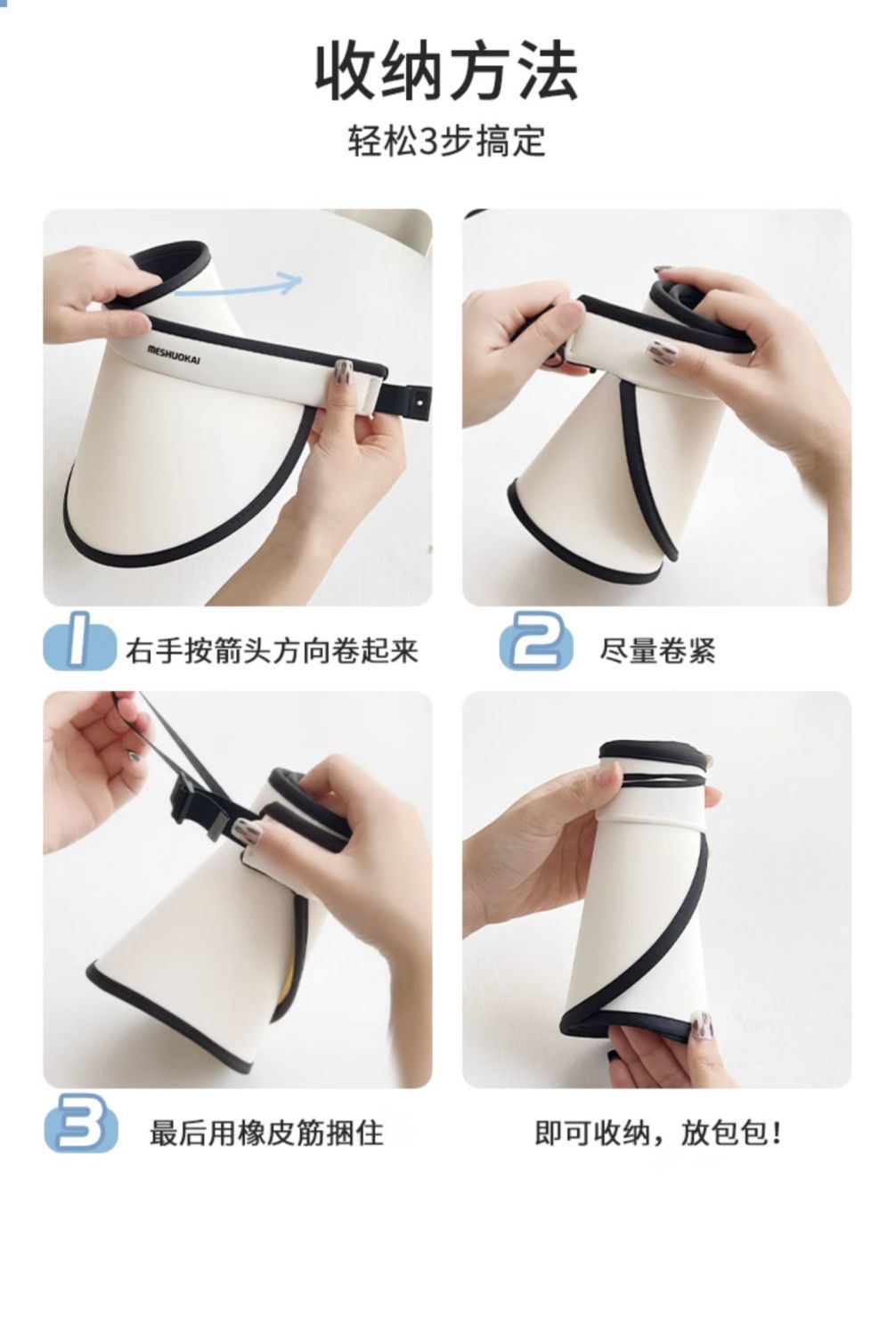 收纳方法

轻松3步搞定

MESHUOKAI

1 右手按箭头方向卷起来

2 尽量卷紧

3 最后用橡皮筋捆住

即可收纳，放包包！