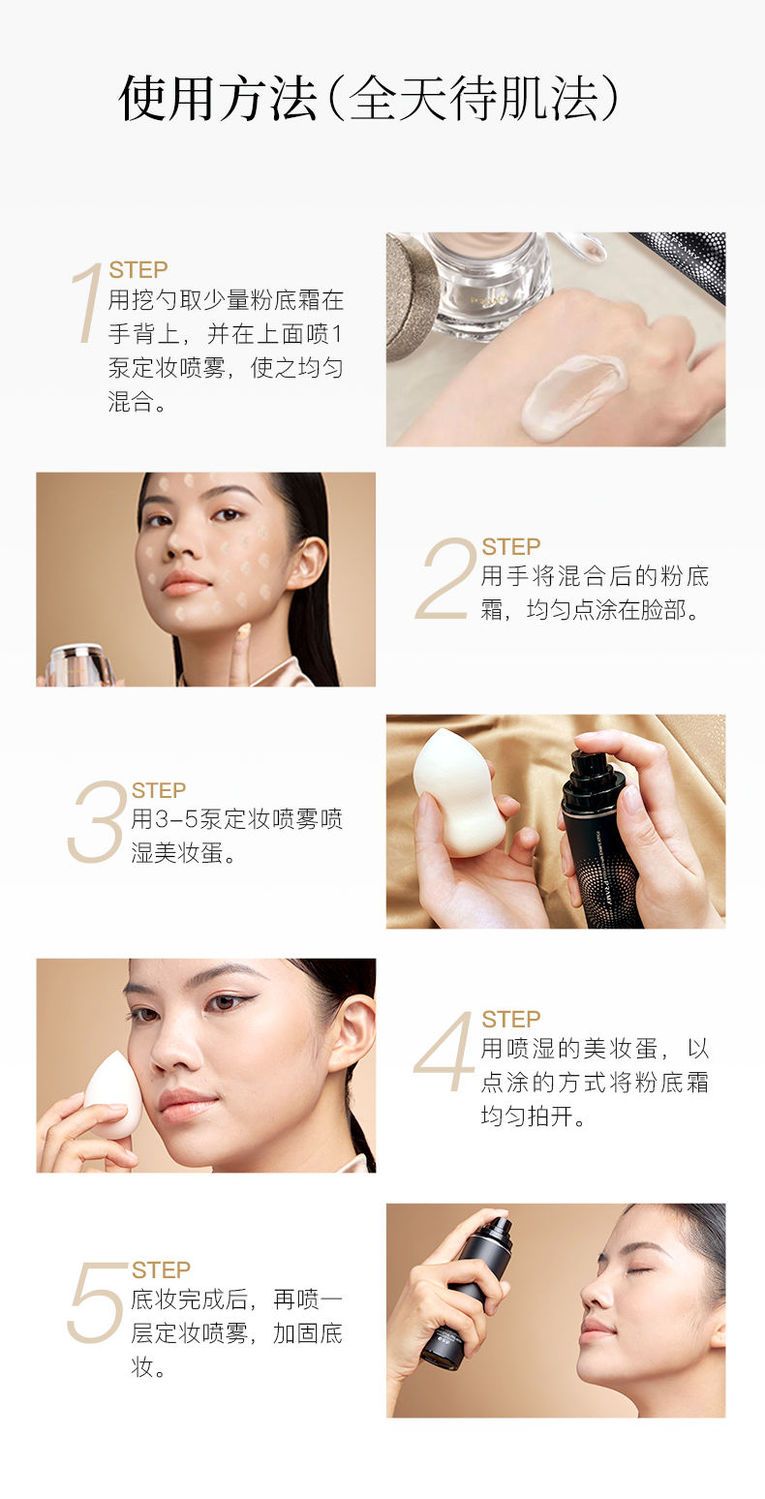 使用方法(全天待肌法)

1 STEP
用挖勺取少量粉底霜在手背上，并在上面喷1泵定妆喷雾，使之均匀混合。

2 STEP
用手将混合后的粉底霜，均匀点涂在脸部。

3 STEP
用3-5泵定妆喷雾喷湿美妆蛋。

4 STEP
用喷湿的美妆蛋，以点涂的方式将粉底霜均匀拍开。

5 STEP
底妆完成后，再喷一层定妆喷雾，加固底妆。