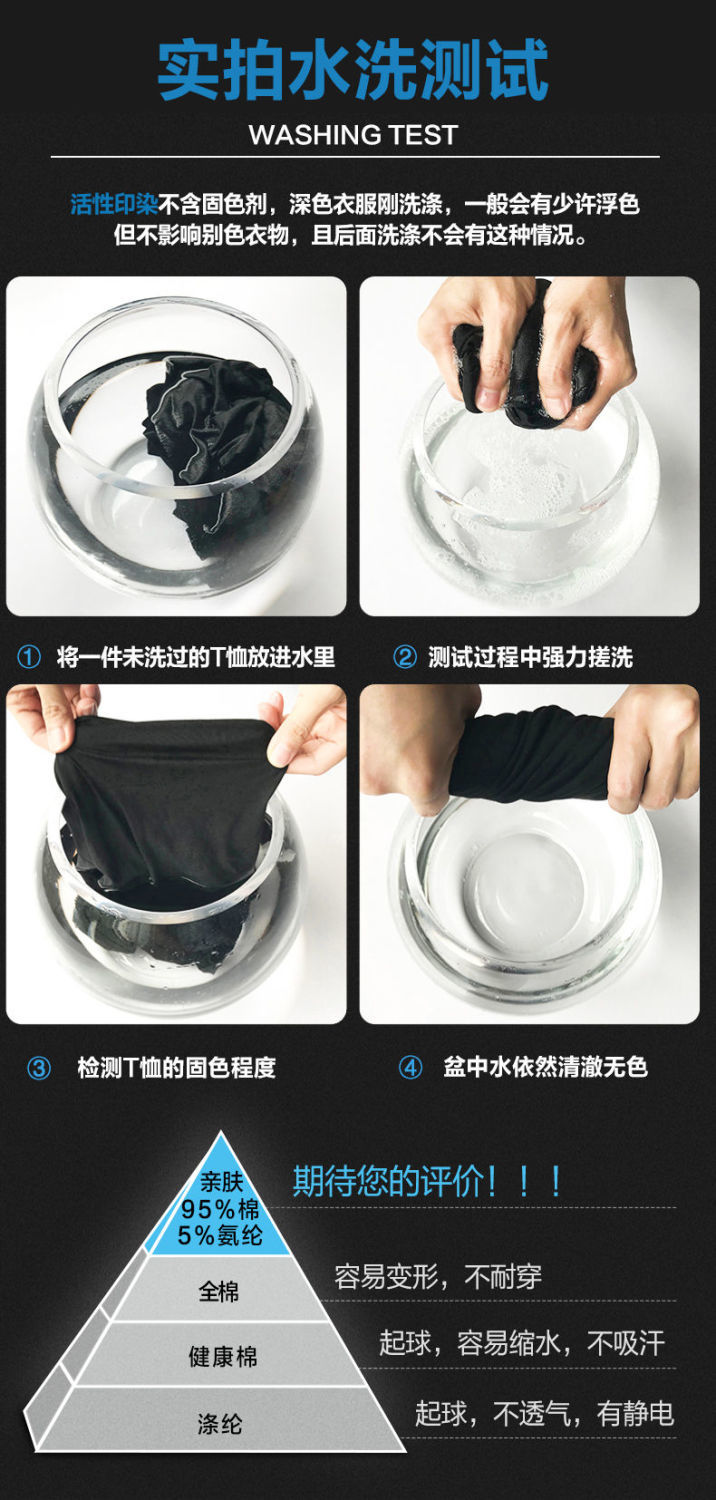 实拍水洗测试

WASHING TEST

活性印染不含固色剂，深色衣服刚洗涤，一般会有少许浮色但不影响别色衣物，且后面洗涤不会有这种情况。

① 将一件未洗过的T恤放进水里

② 测试过程中强力搓洗

③ 检测T恤的固色程度

④ 盆中水依然清澈无色

亲肤
95%棉
5%氨纶

期待您的评价！！！

全棉

容易变形，不耐穿

健康棉

起球，容易缩水，不吸汗

涤纶

起球，不透气，有静电