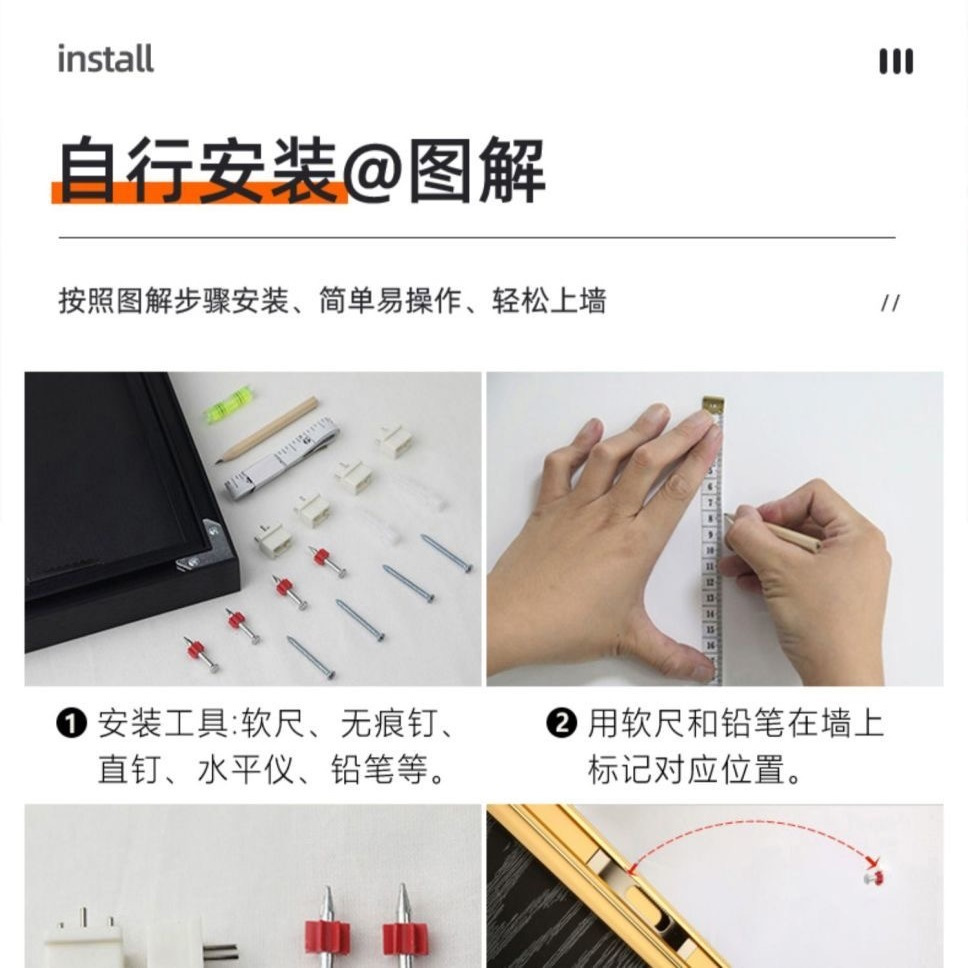 install

自行安装@图解

按照图解步骤安装、简单易操作、轻松上墙 //

❶ 安装工具:软尺、无痕钉、直钉、水平仪、铅笔等。

❷ 用软尺和铅笔在墙上标记对应位置。