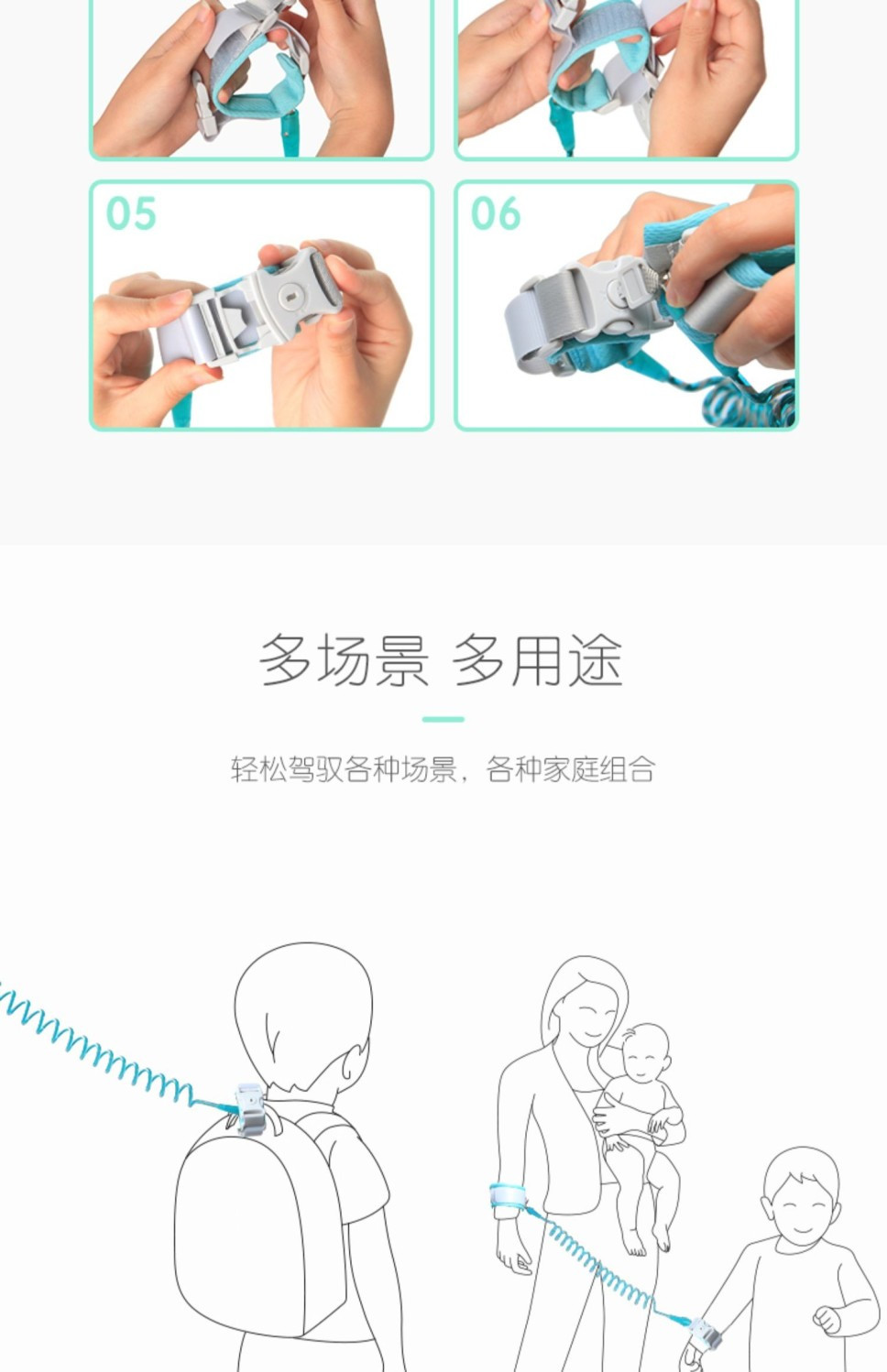 05

06

多场景 多用途

轻松驾驭各种场景，各种家庭组合