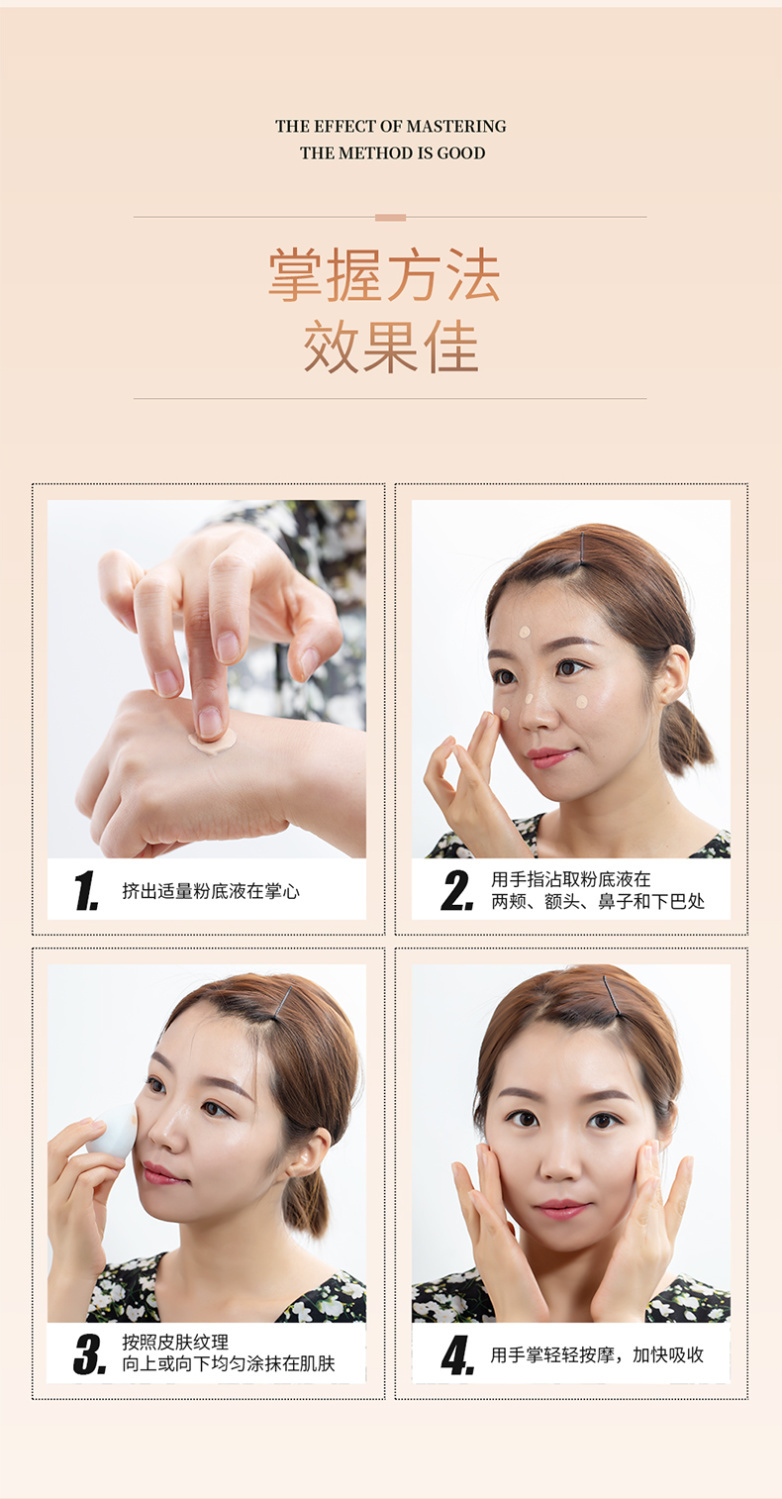 THE EFFECT OF MASTERING
THE METHOD IS GOOD

掌握方法
效果佳

1. 挤出适量粉底液在掌心

2. 用手指沾取粉底液在
两颊、额头、鼻子和下巴处

3. 按照皮肤纹理
向上或向下均匀涂抹在肌肤

4. 用手掌轻轻按摩，加快吸收