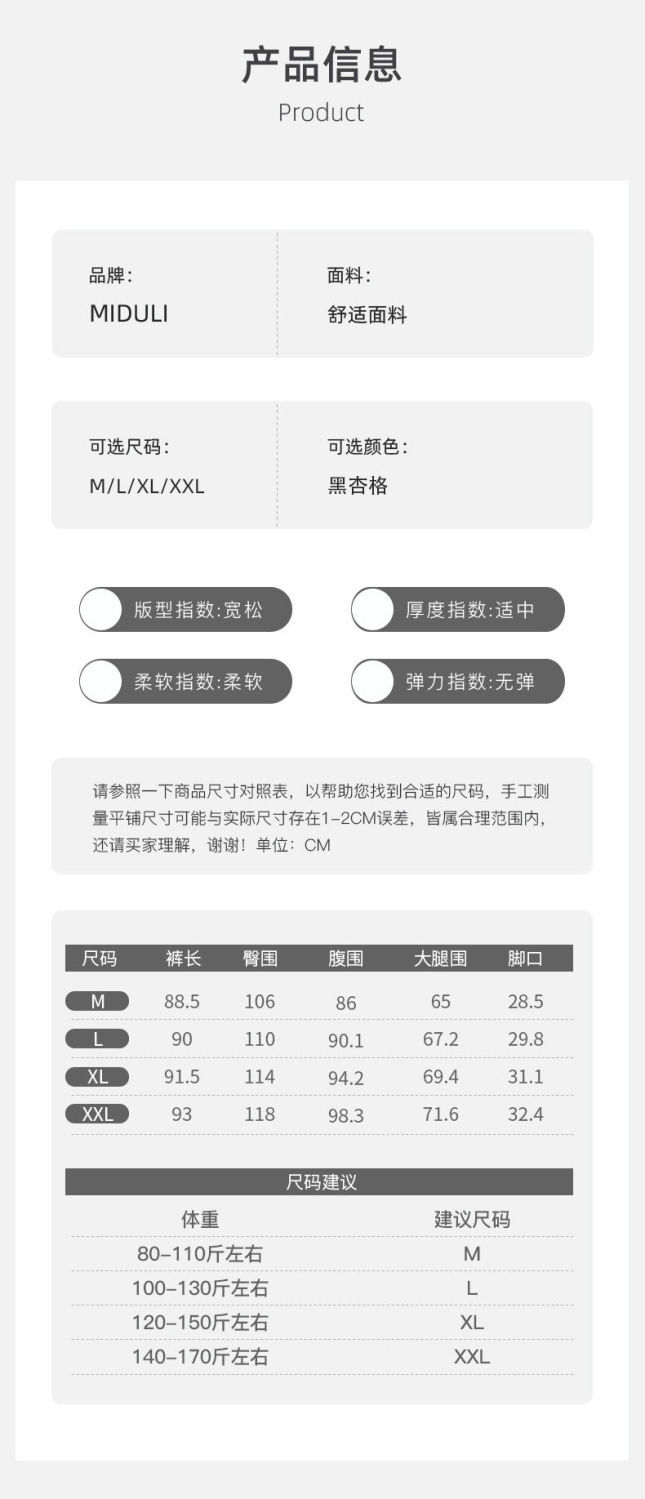 产品信息
Product

品牌:
MIDULI

面料:
舒适面料

可选尺码:
M/L/XL/XXL

可选颜色:
黑杏格

版型指数:宽松

厚度指数:适中

柔软指数:柔软

弹力指数:无弹

请参照一下商品尺寸对照表，以帮助您找到合适的尺码，手工测量平铺尺寸可能与实际尺寸存在1-2CM误差，皆属合理范围内，还请买家理解，谢谢！单位：CM

| 尺码 | 裤长 | 臀围 | 腹围 | 大腿围 | 脚口 |
|---|---|---|---|---|---|
| M | 88.5 | 106 | 86 | 65 | 28.5 |
| L | 90 | 110 | 90.1 | 67.2 | 29.8 |
| XL | 91.5 | 114 | 94.2 | 69.4 | 31.1 |
| XXL | 93 | 118 | 98.3 | 71.6 | 32.4 |

尺码建议

| 体重 | 建议尺码 |
|---|---|
| 80-110斤左右 | M |
| 100-130斤左右 | L |
| 120-150斤左右 | XL |
| 140-170斤左右 | XXL |