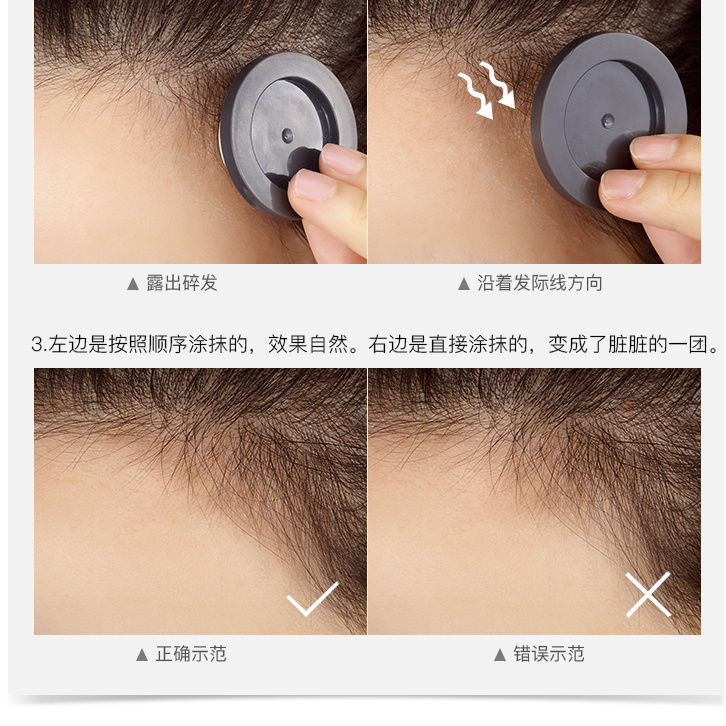 ▲ 露出碎发

▲ 沿着发际线方向

3.左边是按照顺序涂抹的，效果自然。右边是直接涂抹的，变成了脏脏的一团。

▲ 正确示范

▲ 错误示范