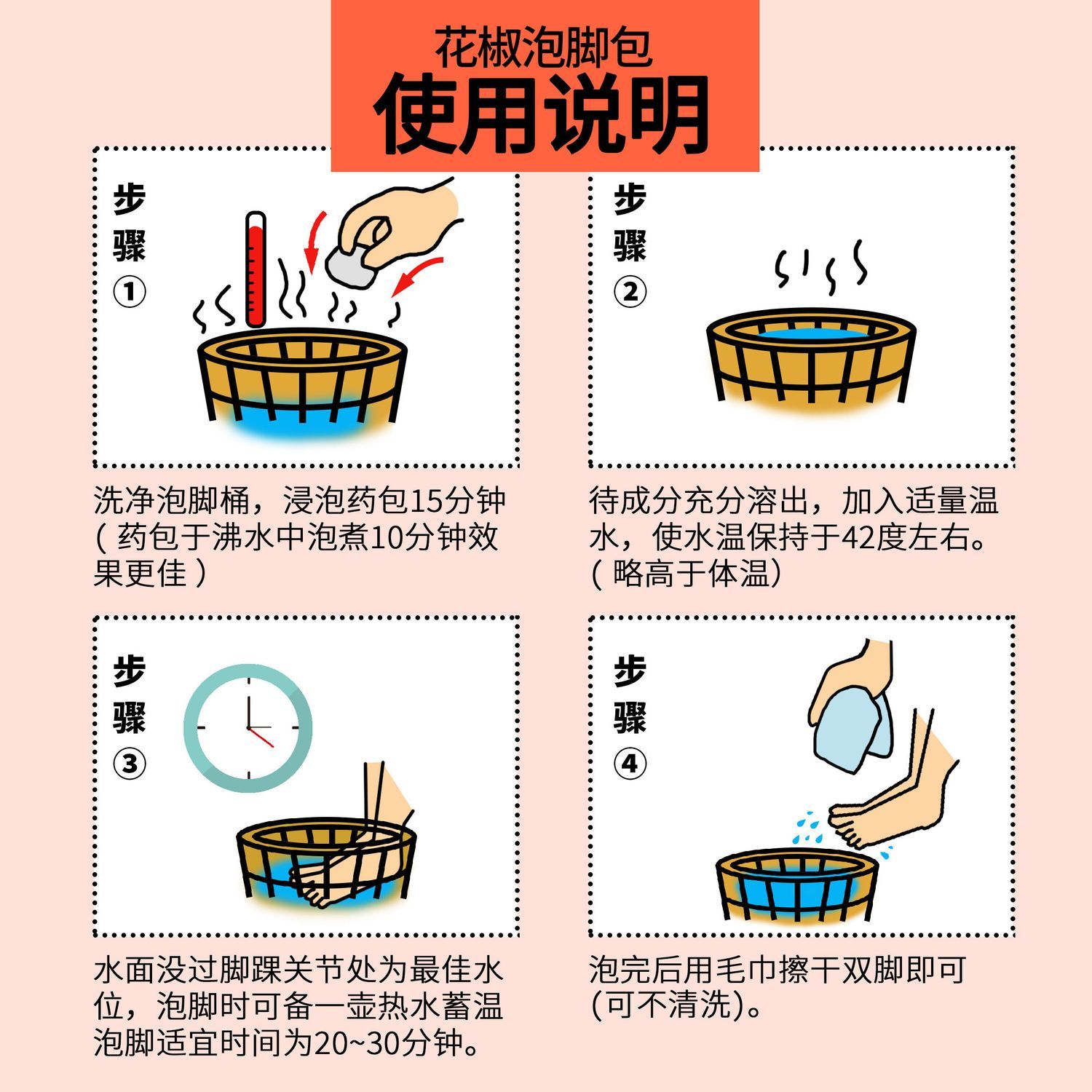 花椒泡脚包
使用说明

步骤①

洗净泡脚桶，浸泡药包15分钟（药包于沸水中泡煮10分钟效果更佳）

步骤②

待成分充分溶出，加入适量温水，使水温保持于42度左右。（略高于体温）

步骤③

水面没过脚踝关节处为最佳水位，泡脚时可备一壶热水蓄温泡脚适宜时间为20~30分钟。

步骤④

泡完后用毛巾擦干双脚即可（可不清洗）。