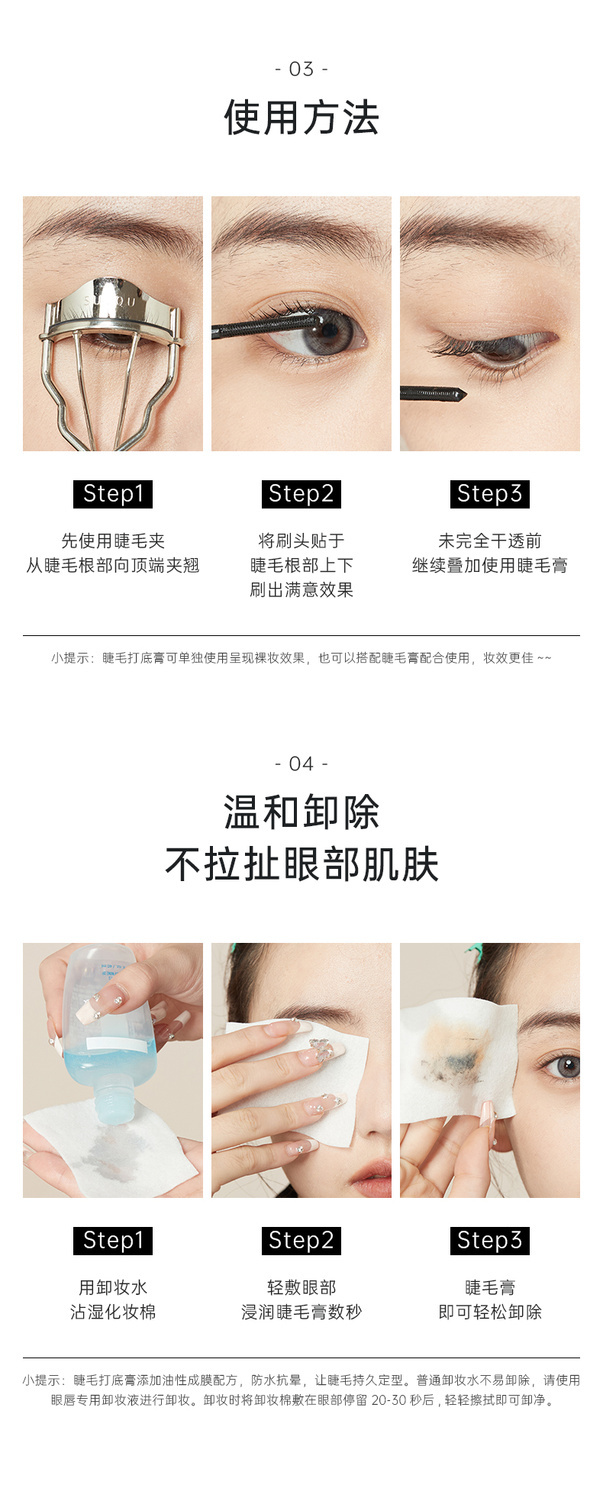 - 03 -

使用方法

Step1

先使用睫毛夹
从睫毛根部向顶端夹翘

Step2

将刷头贴于
睫毛根部上下
刷出满意效果

Step3

未完全干透前
继续叠加使用睫毛膏

小提示：睫毛打底膏可单独使用呈现裸妆效果，也可以搭配睫毛膏配合使用，妆效更佳 ~~

- 04 -

温和卸除
不拉扯眼部肌肤

Step1

用卸妆水
沾湿化妆棉

Step2

轻敷眼部
浸润睫毛膏数秒

Step3

睫毛膏
即可轻松卸除

小提示：睫毛打底膏添加油性成膜配方，防水抗晕，让睫毛持久定型。普通卸妆水不易卸除，请使用眼唇专用卸妆液进行卸妆。卸妆时将卸妆棉敷在眼部停留 20-30 秒后，轻轻擦拭即可卸净。