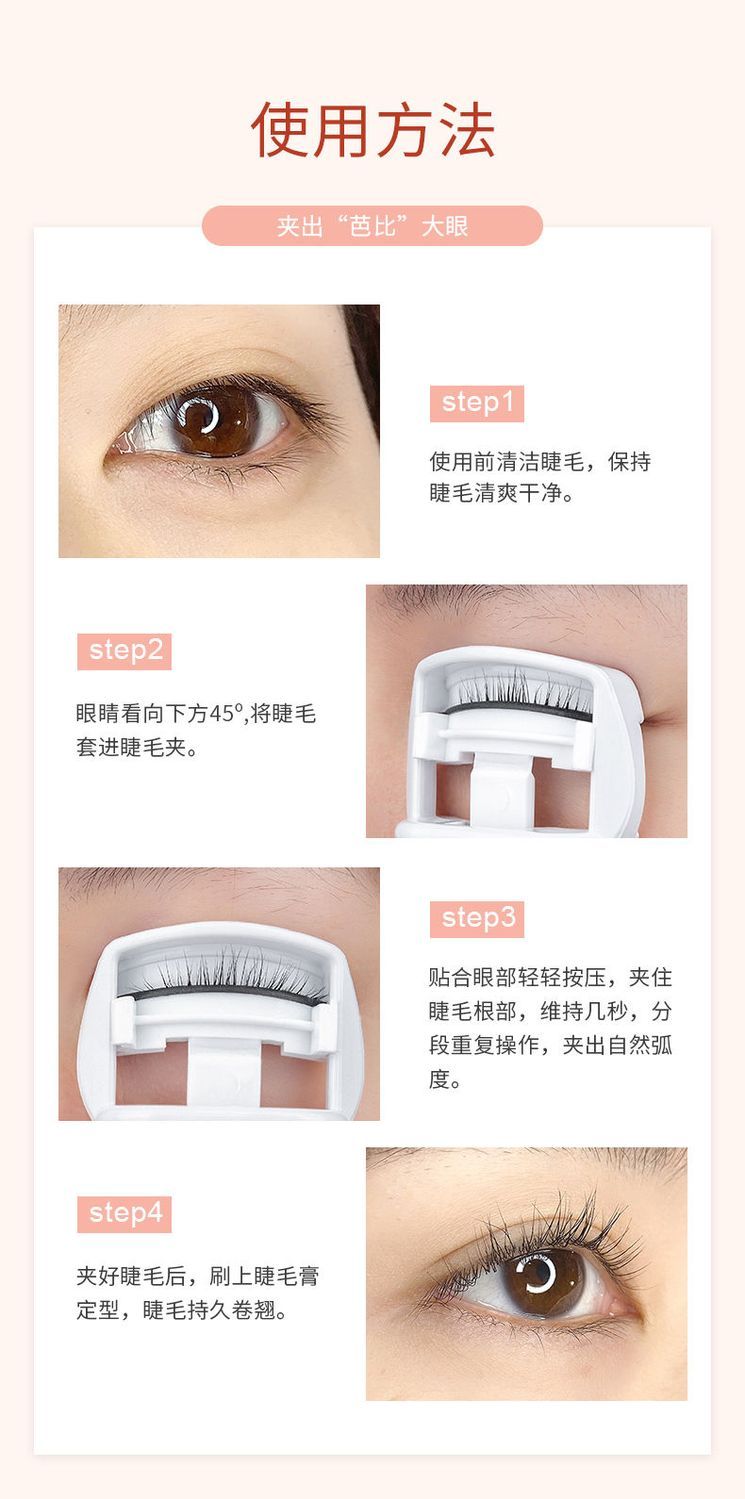 使用方法

夹出“芭比”大眼

step1

使用前清洁睫毛，保持睫毛清爽干净。

step2

眼睛看向下方45°,将睫毛套进睫毛夹。

step3

贴合眼部轻轻按压，夹住睫毛根部，维持几秒，分段重复操作，夹出自然弧度。

step4

夹好睫毛后，刷上睫毛膏定型，睫毛持久卷翘。