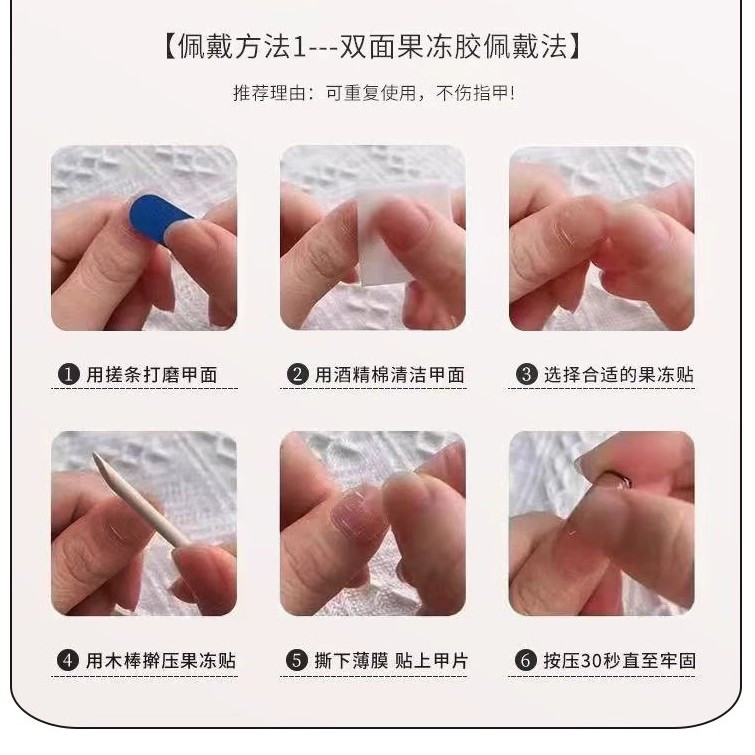 【佩戴方法1---双面果冻胶佩戴法】

推荐理由：可重复使用，不伤指甲！

❶ 用搓条打磨甲面

❷ 用酒精棉清洁甲面

❸ 选择合适的果冻贴

❹ 用木棒擀压果冻贴

❺ 撕下薄膜 贴上甲片

❻ 按压30秒直至牢固