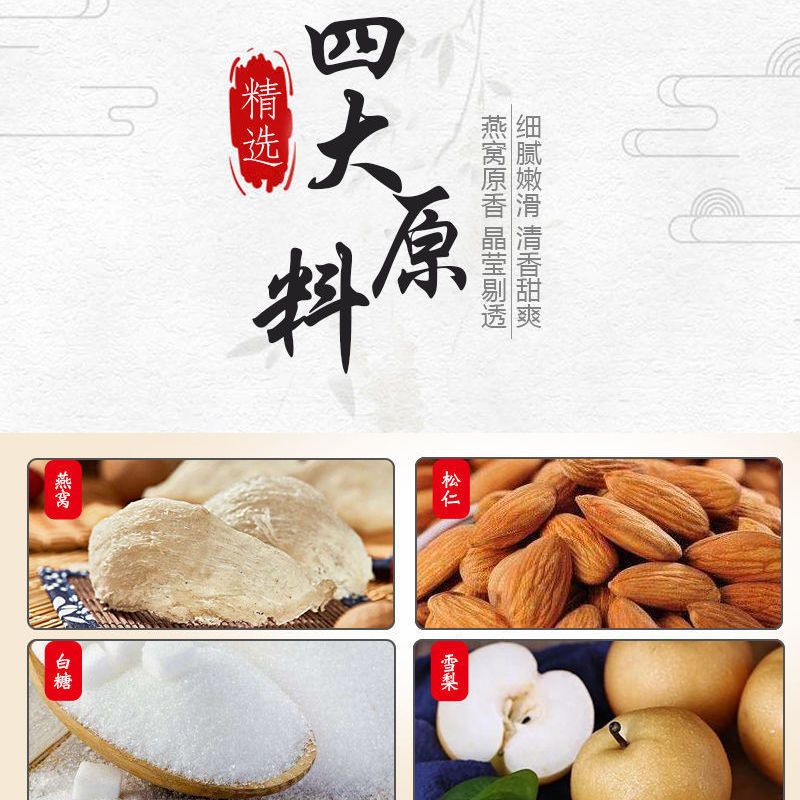 精选

四大原料

细腻嫩滑 清香甜爽

燕窝原香 晶莹剔透

燕窝

松仁

白糖

雪梨